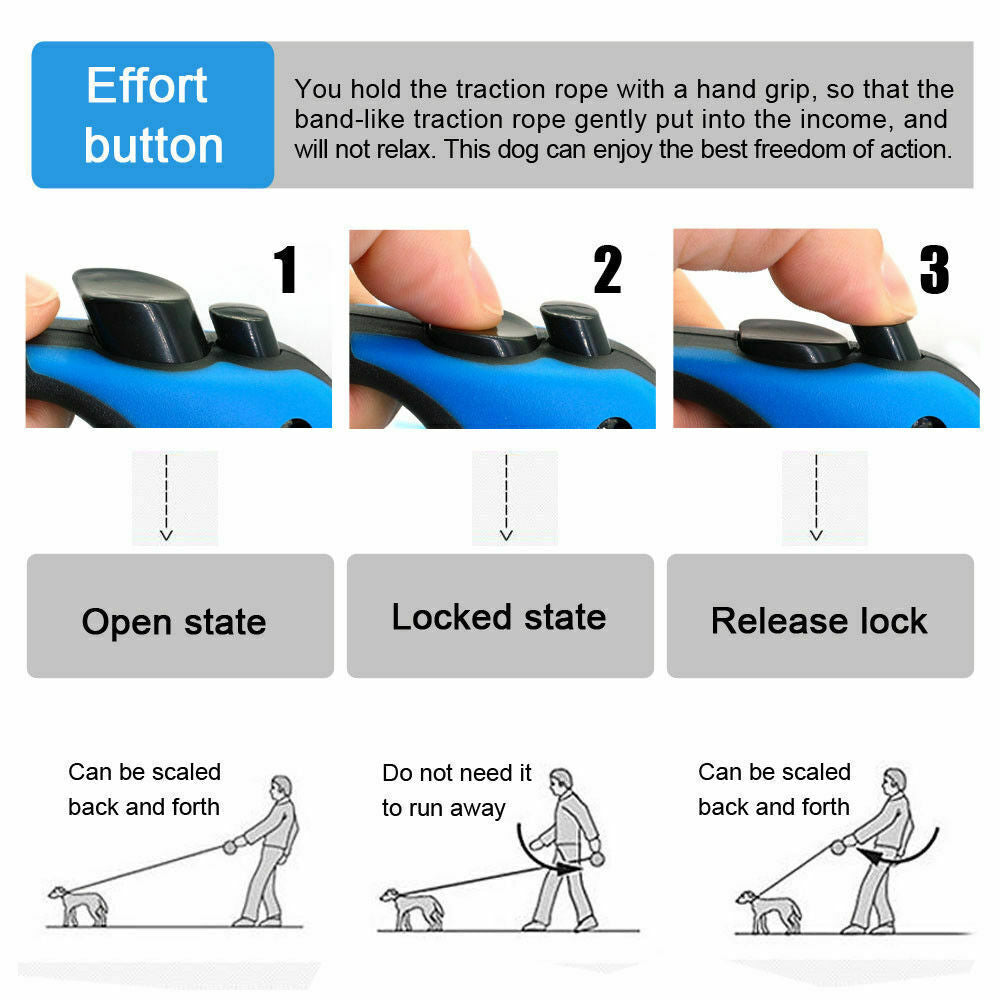 Effort button

You hold the traction rope with a hand grip, so that the band-like traction rope gently put into the income, and will not relax. This dog can enjoy the best freedom of action.

1

2

3

Open state

Locked state

Release lock

Can be scaled back and forth

Do not need it to run away

Can be scaled back and forth